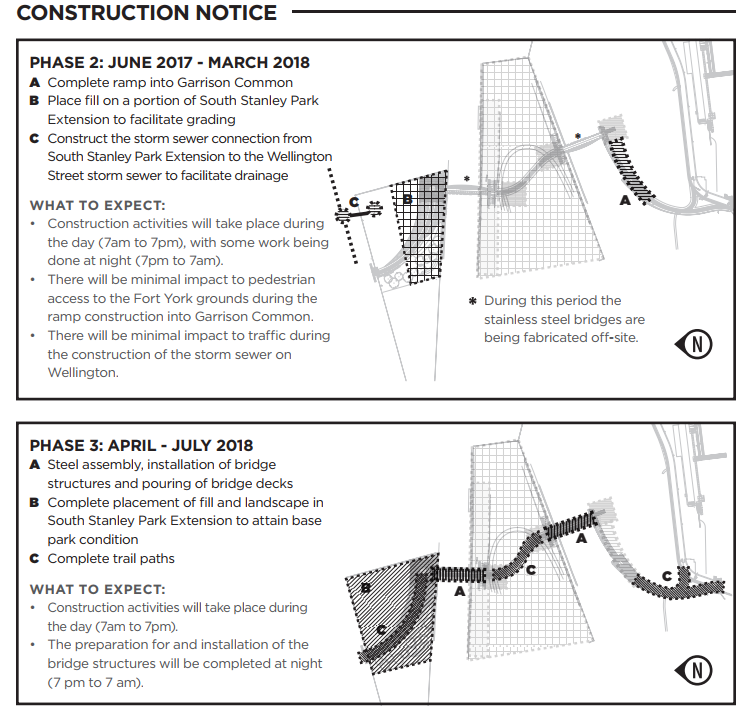 CONSTRUCTION NOTICE

PHASE 2: JUNE 2017 - MARCH 2018
A Complete ramp into Garrison Common
B Place fill on a portion of South Stanley Park Extension to facilitate grading
C Construct the storm sewer connection from South Stanley Park Extension to the Wellington Street storm sewer to facilitate drainage

WHAT TO EXPECT:
• Construction activities will take place during the day (7am to 7pm), with some work being done at night (7pm to 7am).
• There will be minimal impact to pedestrian access to the Fort York grounds during the ramp construction into Garrison Common.
• There will be minimal impact to traffic during the construction of the storm sewer on Wellington.

C B * * A

* During this period the stainless steel bridges are being fabricated off-site.

N

PHASE 3: APRIL - JULY 2018
A Steel assembly, installation of bridge structures and pouring of bridge decks
B Complete placement of fill and landscape in South Stanley Park Extension to attain base park condition
C Complete trail paths

WHAT TO EXPECT:
• Construction activities will take place during the day (7am to 7pm).
• The preparation for and installation of the bridge structures will be completed at night (7 pm to 7 am).

B C A C A C

N