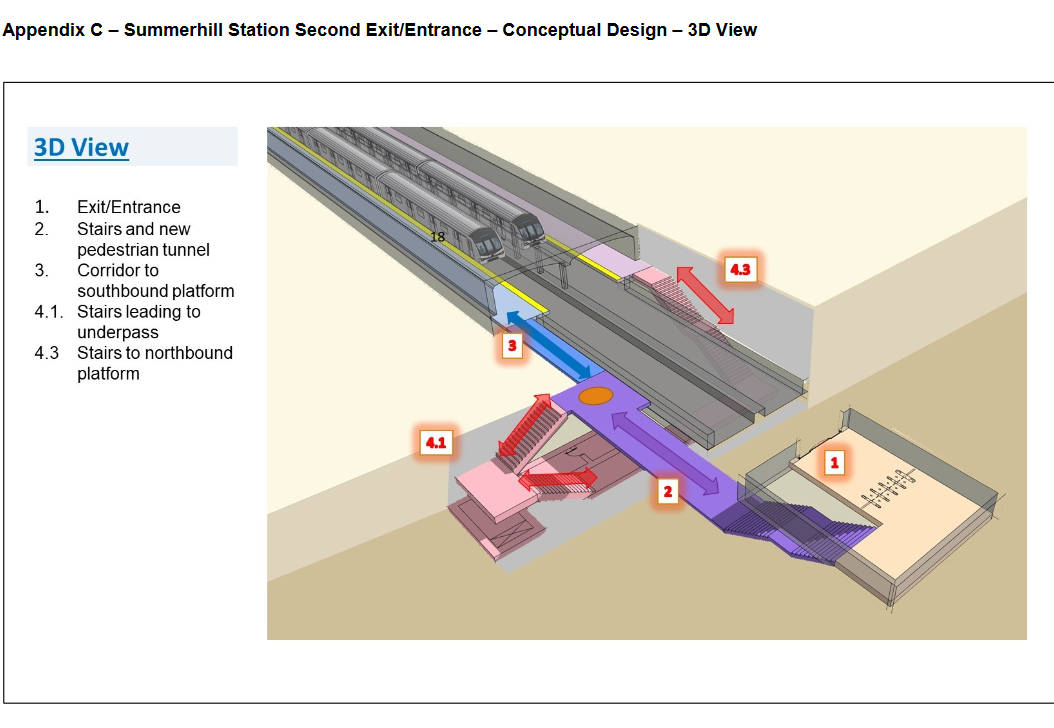 Appendix C – Summerhill Station Second Exit/Entrance – Conceptual Design – 3D View

3D View

1. Exit/Entrance
2. Stairs and new pedestrian tunnel
3. Corridor to southbound platform
4.1. Stairs leading to underpass
4.3 Stairs to northbound platform

18

4.3

3

4.1

2

1