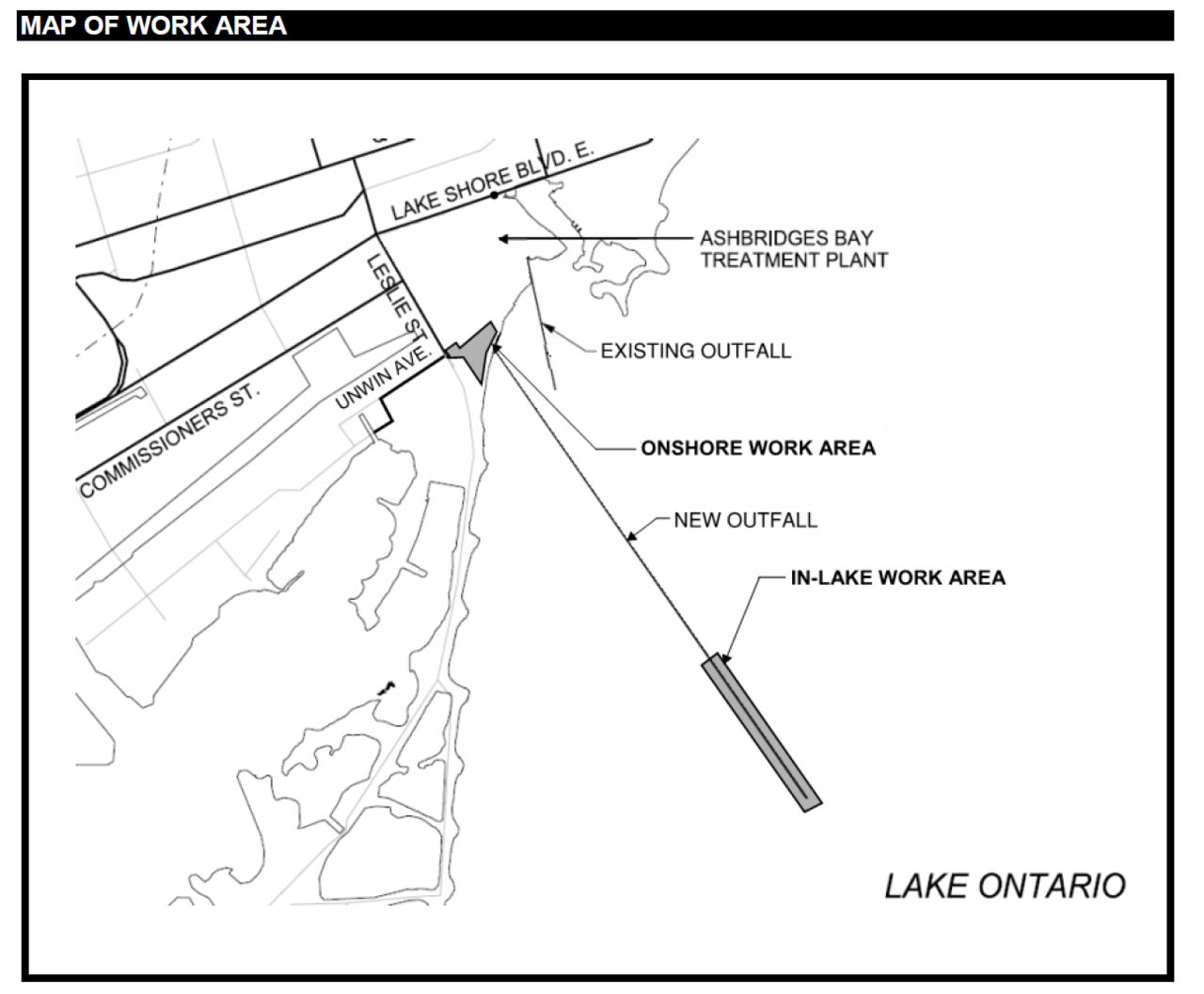 MAP OF WORK AREA

LAKE SHORE BLVD. E.

ASHBRIDGES BAY TREATMENT PLANT

LESLIE ST.

EXISTING OUTFALL

UNWIN AVE.

COMMISSIONERS ST.

ONSHORE WORK AREA

NEW OUTFALL

IN-LAKE WORK AREA

LAKE ONTARIO