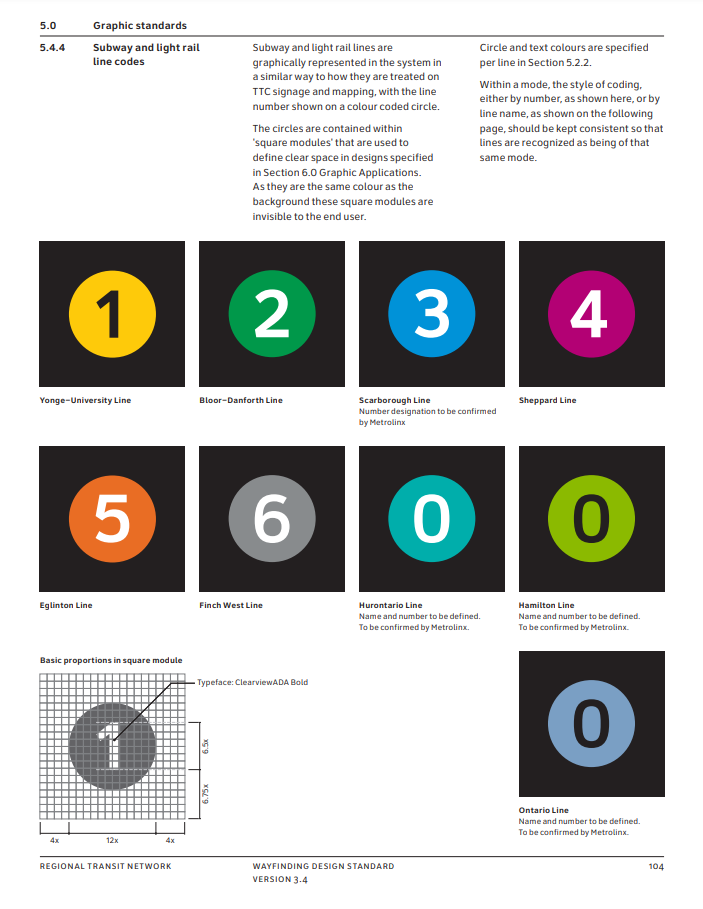 5.0 Graphic standards

5.4.4 Subway and light rail line codes

Subway and light rail lines are graphically represented in the system in a similar way to how they are treated on TTC signage and mapping, with the line number shown on a colour coded circle.

The circles are contained within 'square modules' that are used to define clear space in designs specified in Section 6.0 Graphic Applications. As they are the same colour as the background these square modules are invisible to the end user.

Circle and text colours are specified per line in Section 5.2.2.

Within a mode, the style of coding, either by number, as shown here, or by line name, as shown on the following page, should be kept consistent so that lines are recognized as being of that same mode.

1

Yonge–University Line

2

Bloor–Danforth Line

3

Scarborough Line
Number designation to be confirmed by Metrolinx

4

Sheppard Line

5

Eglinton Line

6

Finch West Line

0

Hurontario Line
Name and number to be defined. To be confirmed by Metrolinx.

0

Hamilton Line
Name and number to be defined. To be confirmed by Metrolinx.

Basic proportions in square module

Typeface: ClearviewADA Bold

1

6.5x

6.75x

4x 12x 4x

0

Ontario Line
Name and number to be defined. To be confirmed by Metrolinx.

REGIONAL TRANSIT NETWORK

WAYFINDING DESIGN STANDARD
VERSION 3.4

104