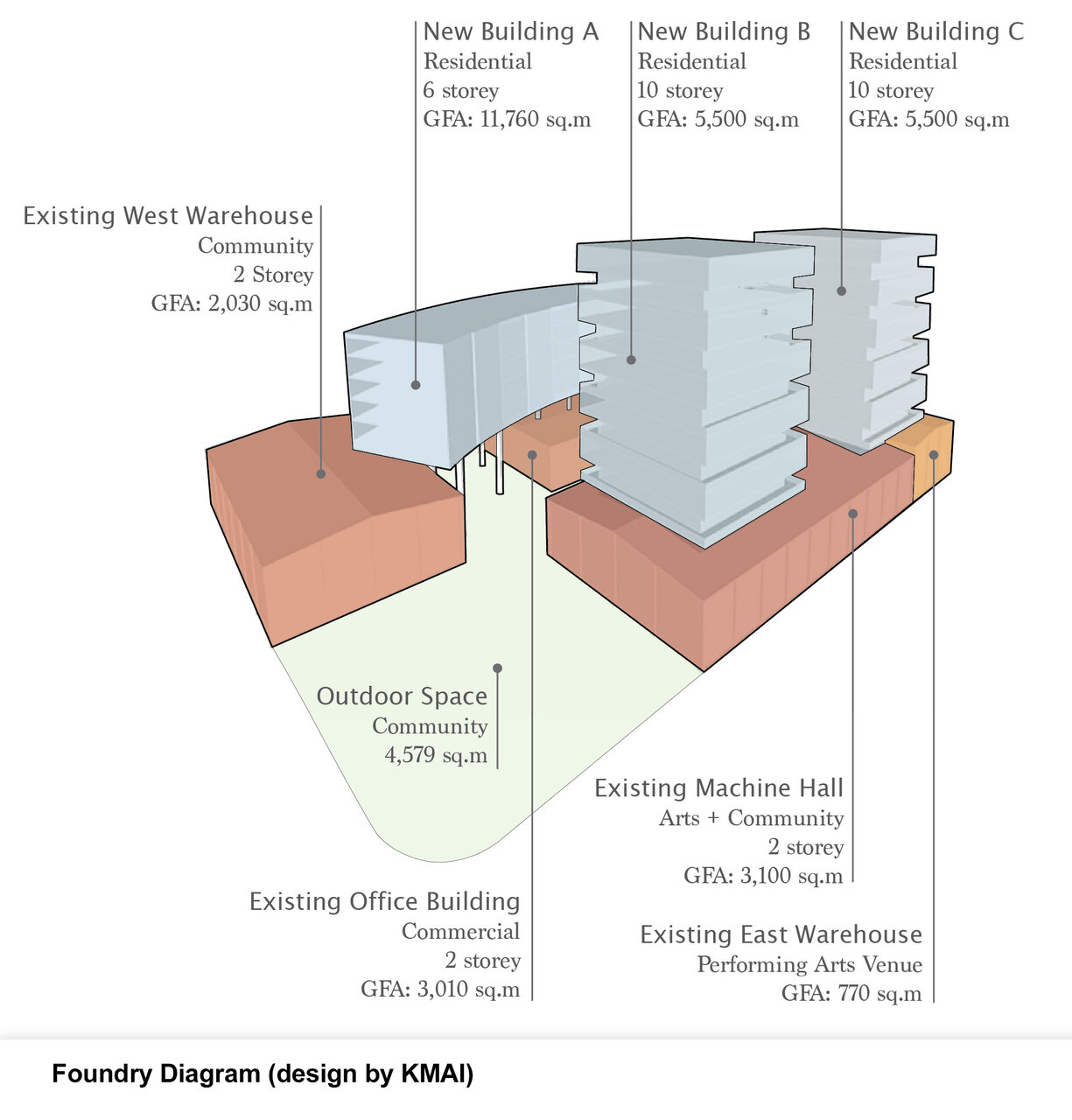 New Building A
Residential
6 storey
GFA: 11,760 sq.m

New Building B
Residential
10 storey
GFA: 5,500 sq.m

New Building C
Residential
10 storey
GFA: 5,500 sq.m

Existing West Warehouse
Community
2 Storey
GFA: 2,030 sq.m

Outdoor Space
Community
4,579 sq.m

Existing Machine Hall
Arts + Community
2 storey
GFA: 3,100 sq.m

Existing Office Building
Commercial
2 storey
GFA: 3,010 sq.m

Existing East Warehouse
Performing Arts Venue
GFA: 770 sq.m

Foundry Diagram (design by KMAI)