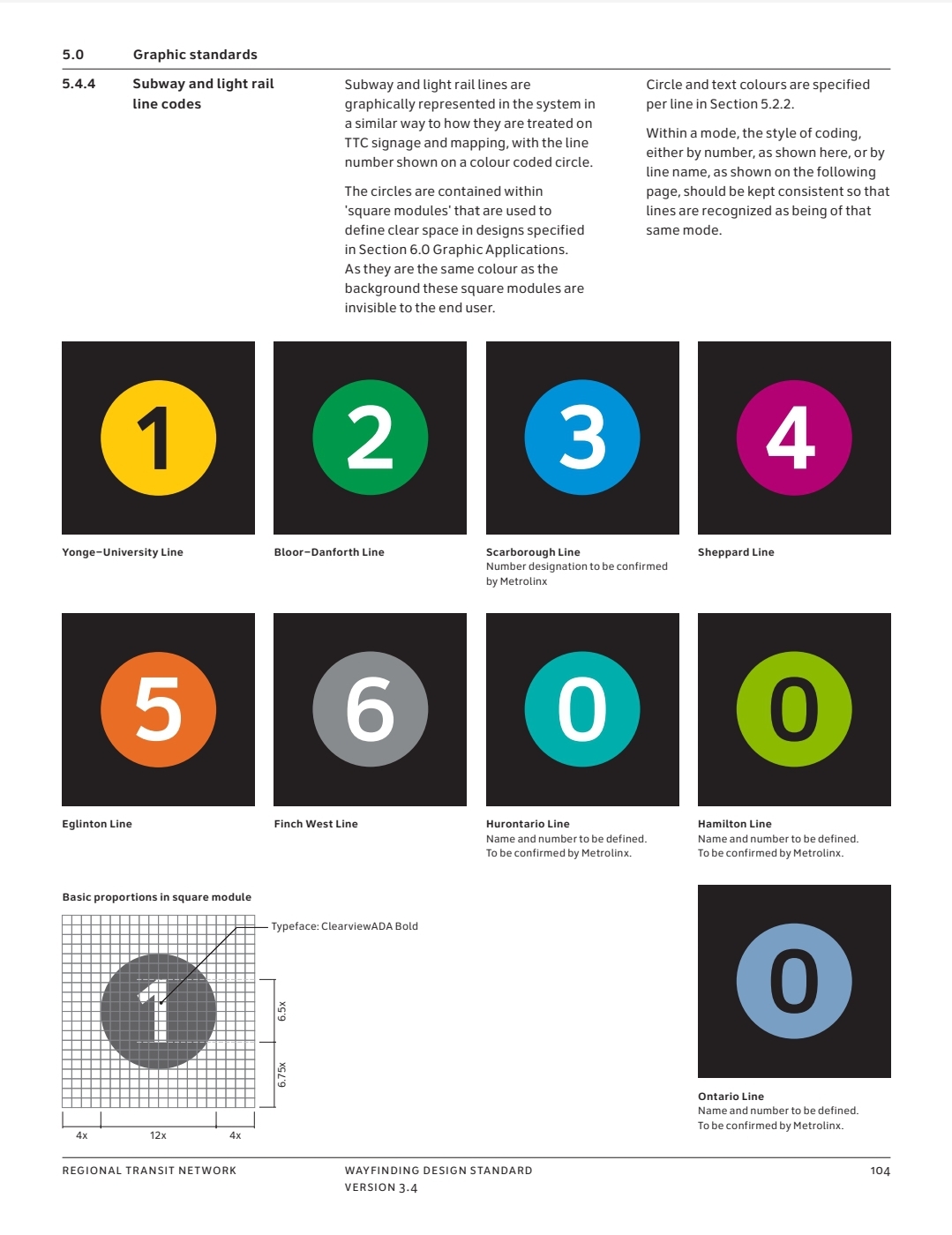 5.0 Graphic standards

5.4.4 Subway and light rail line codes

Subway and light rail lines are graphically represented in the system in a similar way to how they are treated on TTC signage and mapping, with the line number shown on a colour coded circle.

The circles are contained within 'square modules' that are used to define clear space in designs specified in Section 6.0 Graphic Applications. As they are the same colour as the background these square modules are invisible to the end user.

Circle and text colours are specified per line in Section 5.2.2.

Within a mode, the style of coding, either by number, as shown here, or by line name, as shown on the following page, should be kept consistent so that lines are recognized as being of that same mode.

1

Yonge–University Line

2

Bloor–Danforth Line

3

Scarborough Line
Number designation to be confirmed by Metrolinx

4

Sheppard Line

5

Eglinton Line

6

Finch West Line

0

Hurontario Line
Name and number to be defined. To be confirmed by Metrolinx.

0

Hamilton Line
Name and number to be defined. To be confirmed by Metrolinx.

Basic proportions in square module

Typeface: ClearviewADA Bold

1

6.5x

6.75x

4x 12x 4x

0

Ontario Line
Name and number to be defined. To be confirmed by Metrolinx.

REGIONAL TRANSIT NETWORK

WAYFINDING DESIGN STANDARD
VERSION 3.4

104