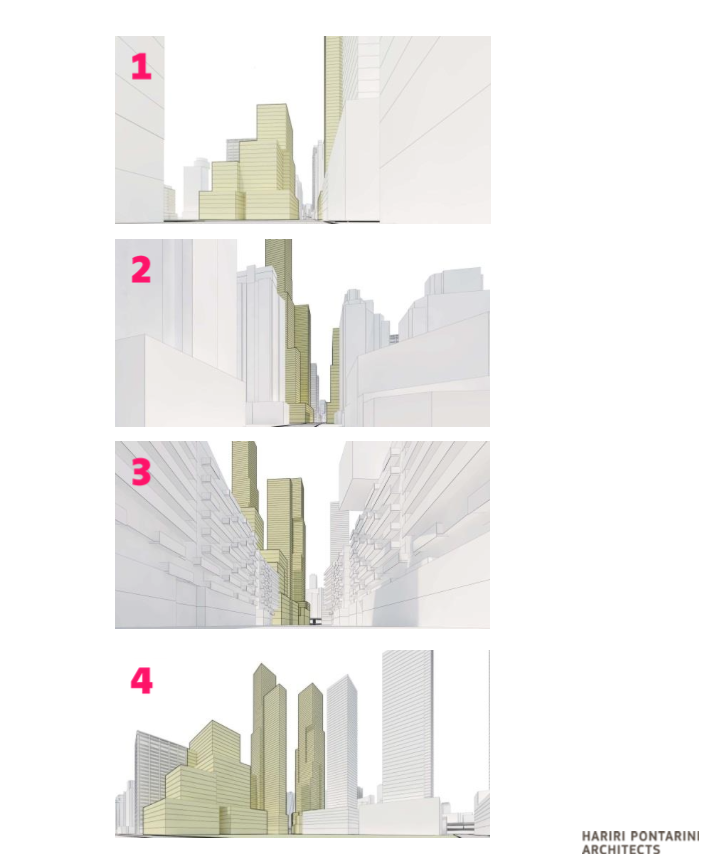 1

2

3

4

HARIRI PONTARINI
ARCHITECTS