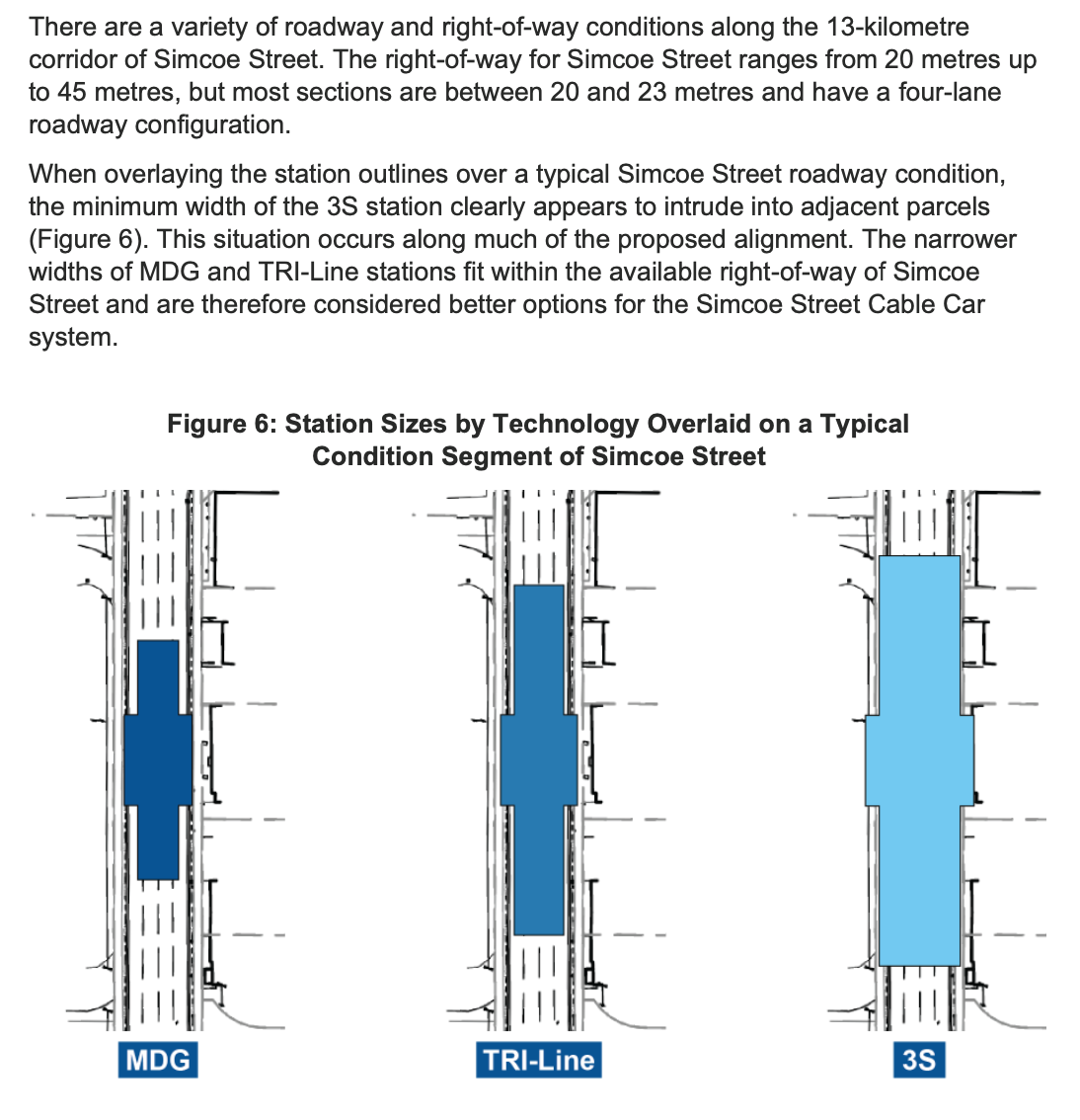 There are a variety of roadway and right-of-way conditions along the 13-kilometre corridor of Simcoe Street. The right-of-way for Simcoe Street ranges from 20 metres up to 45 metres, but most sections are between 20 and 23 metres and have a four-lane roadway configuration.

When overlaying the station outlines over a typical Simcoe Street roadway condition, the minimum width of the 3S station clearly appears to intrude into adjacent parcels (Figure 6). This situation occurs along much of the proposed alignment. The narrower widths of MDG and TRI-Line stations fit within the available right-of-way of Simcoe Street and are therefore considered better options for the Simcoe Street Cable Car system.

Figure 6: Station Sizes by Technology Overlaid on a Typical Condition Segment of Simcoe Street

MDG

TRI-Line

3S