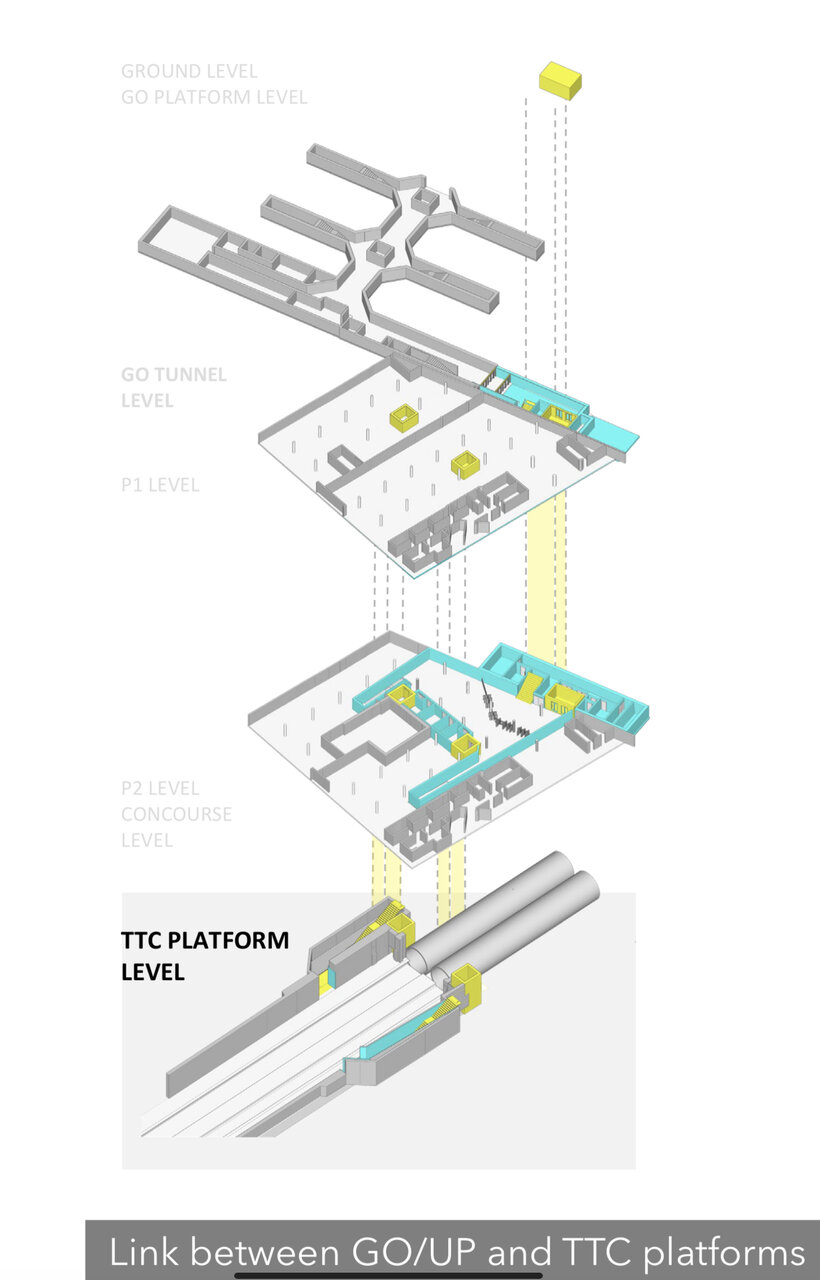 GROUND LEVEL
GO PLATFORM LEVEL

GO TUNNEL LEVEL

P1 LEVEL

P2 LEVEL
CONCOURSE LEVEL

TTC PLATFORM LEVEL

Link between GO/UP and TTC platforms