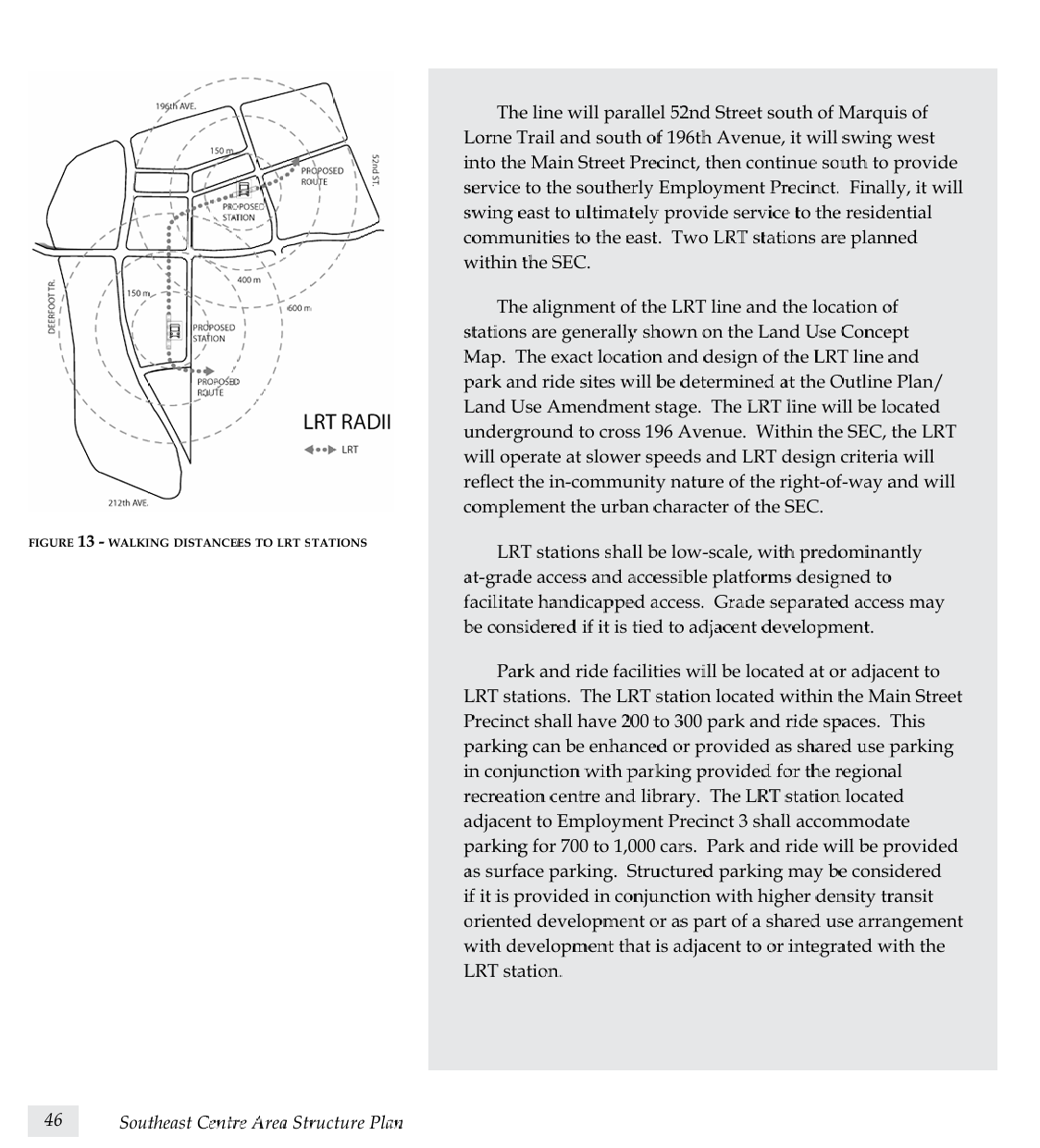 196th AVE.

150 m

PROPOSED ROUTE

52nd ST.

PROPOSED STATION

400 m

150 m

600 m

DEERFOOT TR.

PROPOSED STATION

PROPOSED ROUTE

LRT RADII

LRT

212th AVE.

FIGURE 13 - WALKING DISTANCEES TO LRT STATIONS

The line will parallel 52nd Street south of Marquis of Lorne Trail and south of 196th Avenue, it will swing west into the Main Street Precinct, then continue south to provide service to the southerly Employment Precinct. Finally, it will swing east to ultimately provide service to the residential communities to the east. Two LRT stations are planned within the SEC.

The alignment of the LRT line and the location of stations are generally shown on the Land Use Concept Map. The exact location and design of the LRT line and park and ride sites will be determined at the Outline Plan/ Land Use Amendment stage. The LRT line will be located underground to cross 196 Avenue. Within the SEC, the LRT will operate at slower speeds and LRT design criteria will reflect the in-community nature of the right-of-way and will complement the urban character of the SEC.

LRT stations shall be low-scale, with predominantly at-grade access and accessible platforms designed to facilitate handicapped access. Grade separated access may be considered if it is tied to adjacent development.

Park and ride facilities will be located at or adjacent to LRT stations. The LRT station located within the Main Street Precinct shall have 200 to 300 park and ride spaces. This parking can be enhanced or provided as shared use parking in conjunction with parking provided for the regional recreation centre and library. The LRT station located adjacent to Employment Precinct 3 shall accommodate parking for 700 to 1,000 cars. Park and ride will be provided as surface parking. Structured parking may be considered if it is provided in conjunction with higher density transit oriented development or as part of a shared use arrangement with development that is adjacent to or integrated with the LRT station.

46

Southeast Centre Area Structure Plan